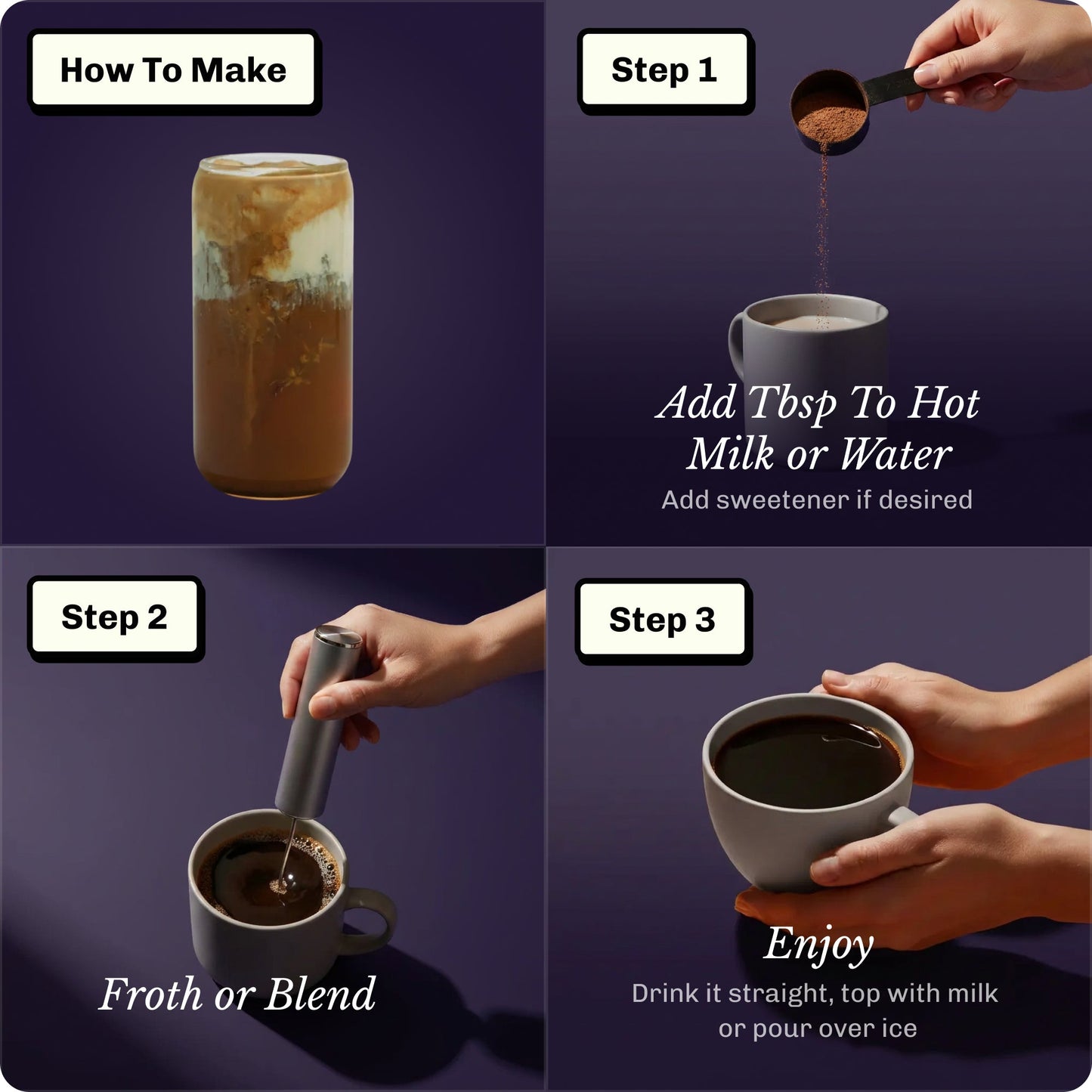 How To Make

Step 1

Add Tbsp To Hot Milk or Water

Add sweetener if desired

Step 2

Froth or Blend

Step 3

Enjoy

Drink it straight, top with milk or pour over ice